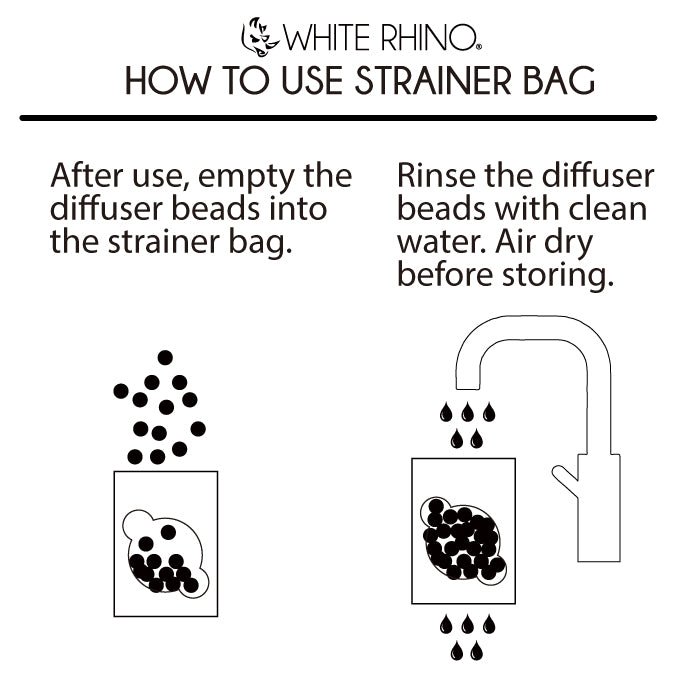 WHITE RHINO®
HOW TO USE STRAINER BAG

After use, empty the diffuser beads into the strainer bag.

Rinse the diffuser beads with clean water. Air dry before storing.