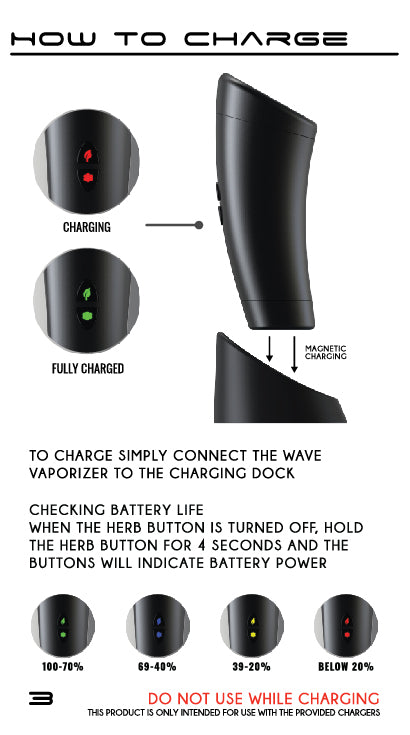 HOW TO CHARGE

CHARGING

FULLY CHARGED

MAGNETIC CHARGING

TO CHARGE SIMPLY CONNECT THE WAVE VAPORIZER TO THE CHARGING DOCK

CHECKING BATTERY LIFE
WHEN THE HERB BUTTON IS TURNED OFF, HOLD THE HERB BUTTON FOR 4 SECONDS AND THE BUTTONS WILL INDICATE BATTERY POWER

100-70%

69-40%

39-20%

BELOW 20%

3

DO NOT USE WHILE CHARGING
THIS PRODUCT IS ONLY INTENDED FOR USE WITH THE PROVIDED CHARGERS